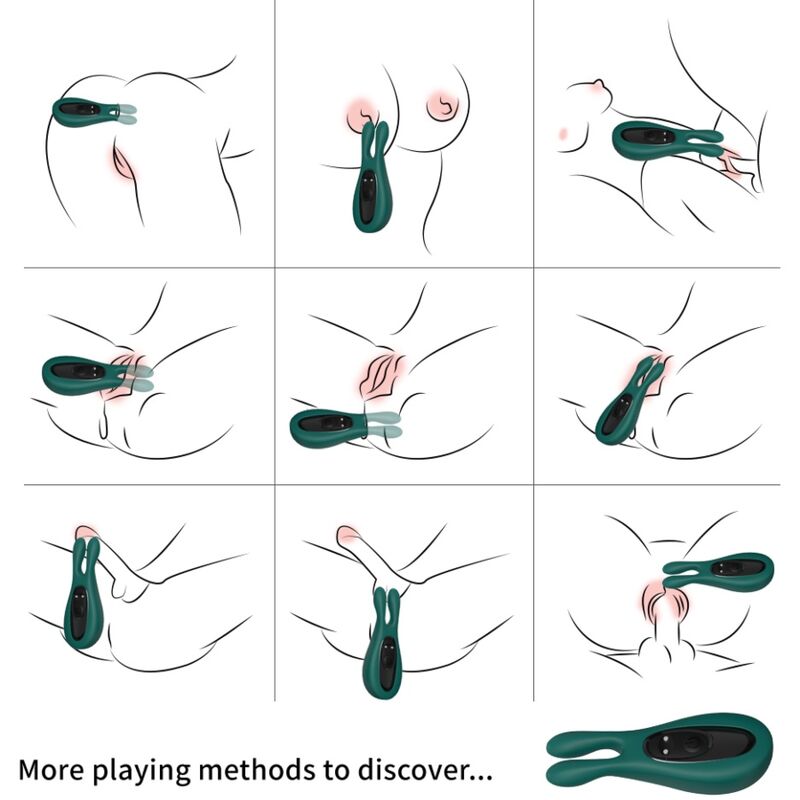 More playing methods to discover...