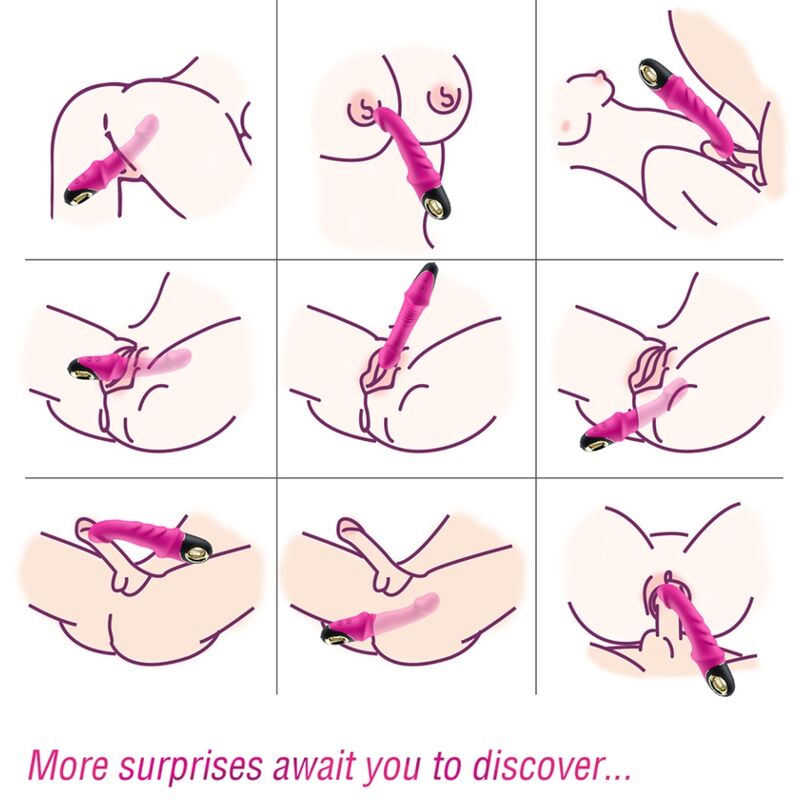 More surprises await you to discover...